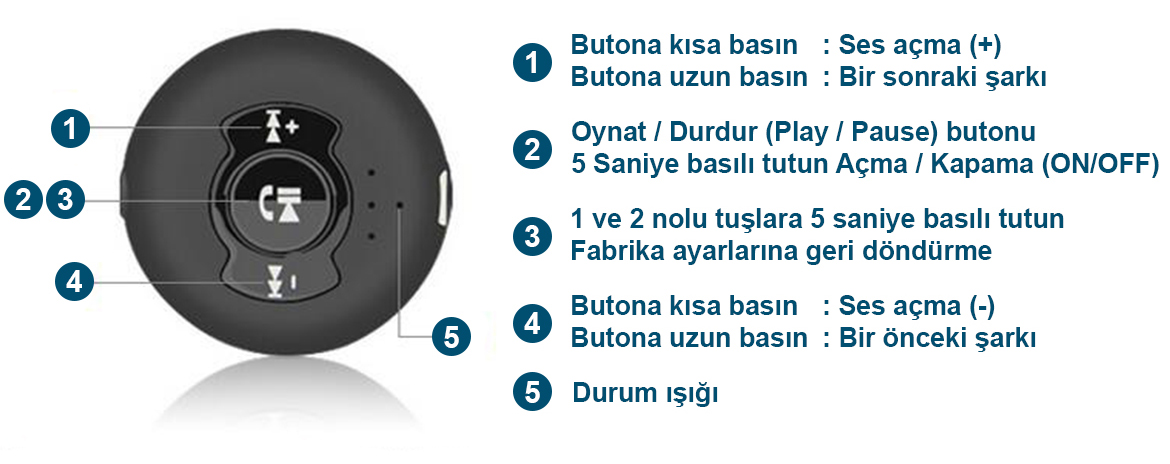 1
2 3
4
5

1 Butona kısa basın : Ses açma (+)
Butona uzun basın : Bir sonraki şarkı

2 Oynat / Durdur (Play / Pause) butonu
5 Saniye basılı tutun Açma / Kapama (ON/OFF)

3 1 ve 2 nolu tuşlara 5 saniye basılı tutun
Fabrika ayarlarına geri döndürme

4 Butona kısa basın : Ses açma (-)
Butona uzun basın : Bir önceki şarkı

5 Durum ışığı